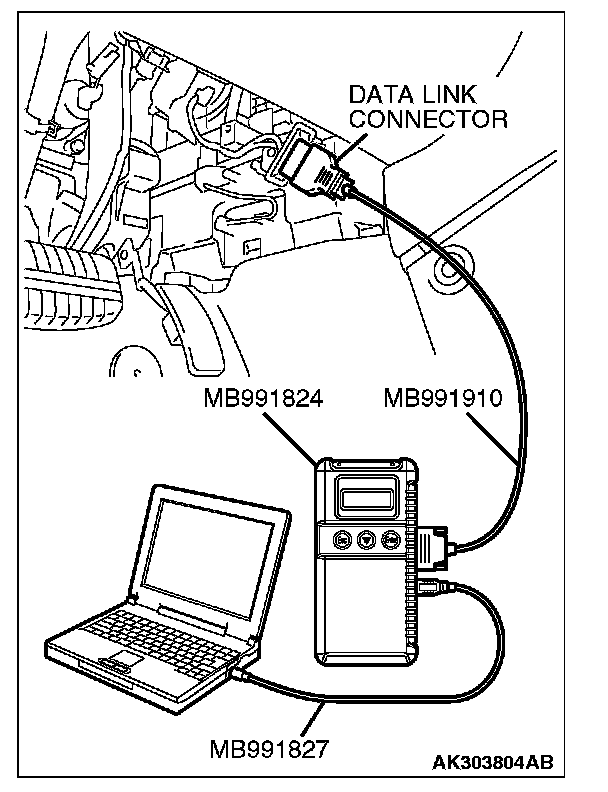 DATA LINK CONNECTOR

MB991824

MB991910

MB991827

AK303804AB