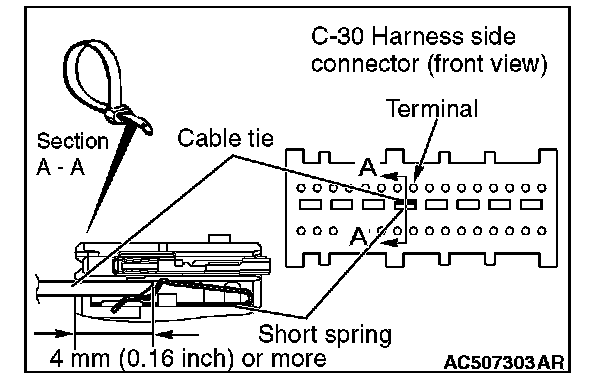 C-30 Harness side connector (front view)

Terminal

Section A - A

Cable tie

A

A

Short spring

4 mm (0.16 inch) or more

AC507303AR