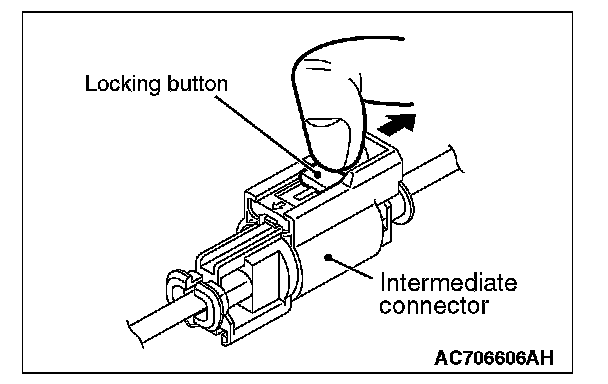 Locking button

Intermediate connector

AC706606AH