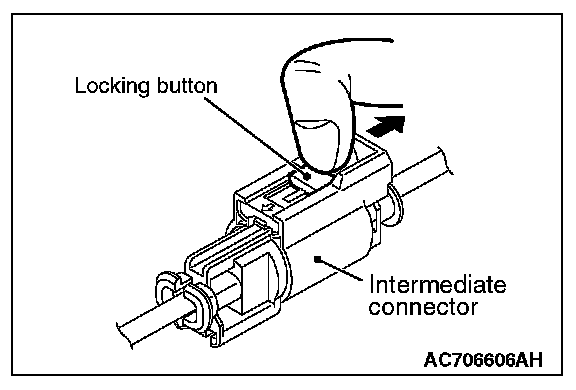 Locking button

Intermediate connector

AC706606AH