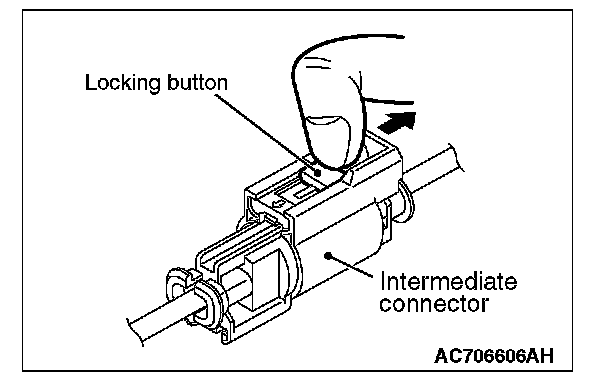 Locking button

Intermediate connector

AC706606AH