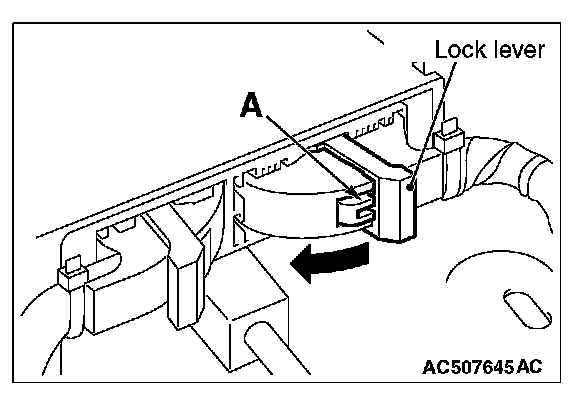 Lock lever
A
AC507645AC