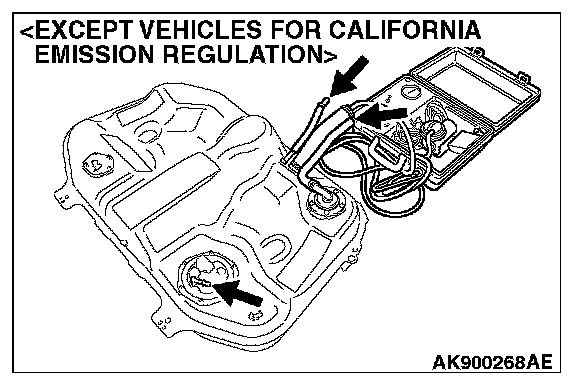 <EXCEPT VEHICLES FOR CALIFORNIA EMISSION REGULATION>

AK900268AE