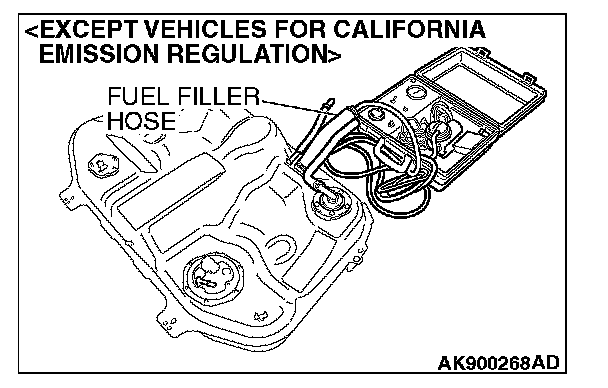 <EXCEPT VEHICLES FOR CALIFORNIA EMISSION REGULATION>

FUEL FILLER HOSE

AK900268AD