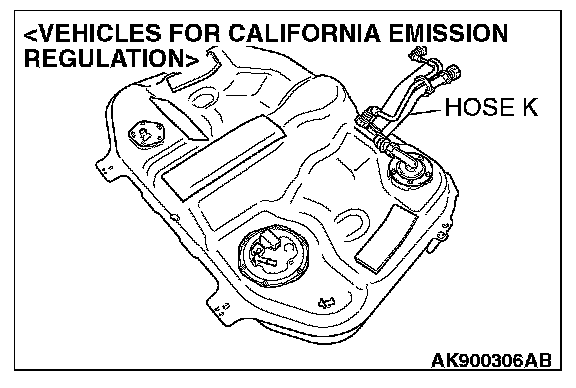 <VEHICLES FOR CALIFORNIA EMISSION REGULATION>

HOSE K

AK900306AB