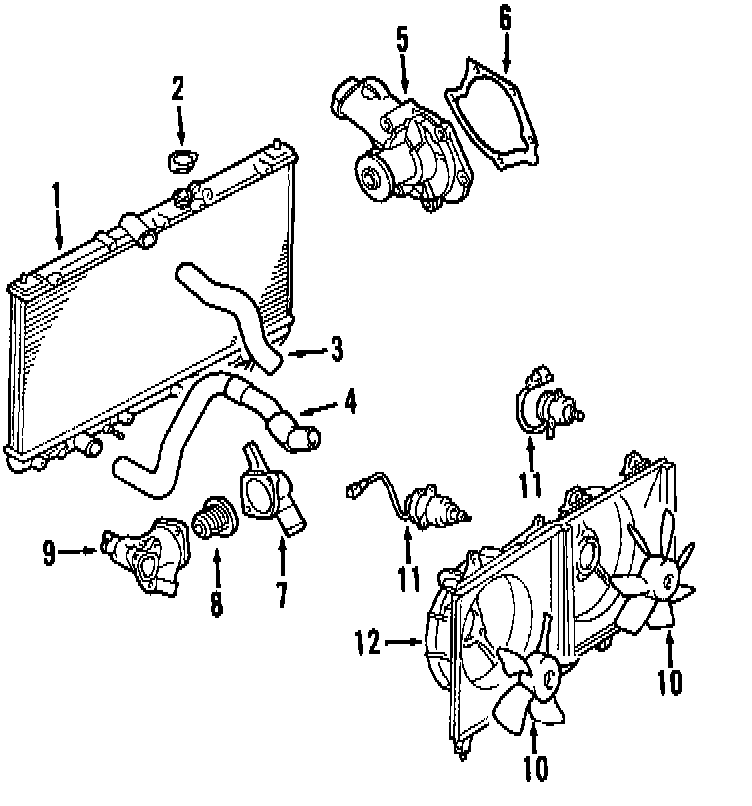 2
5
6
1
3
4
11
9
8
7
11
12
10
10