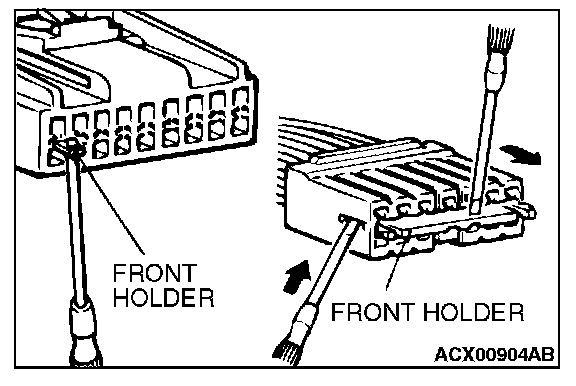 FRONT HOLDER

FRONT HOLDER

ACX00904AB