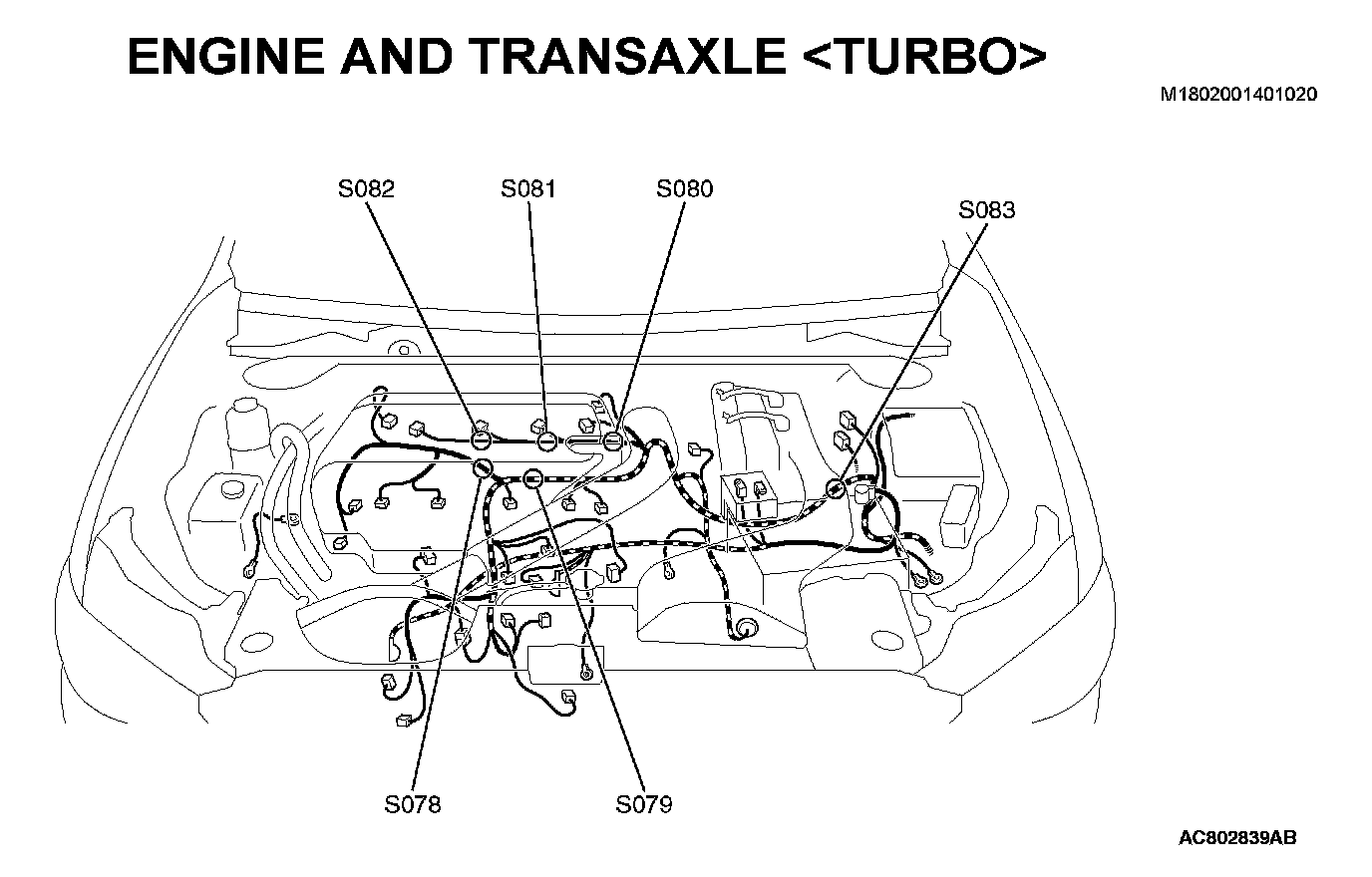 ENGINE AND TRANSAXLE <TURBO>

M1802001401020

S082
S081
S080
S083

S078
S079

AC802839AB