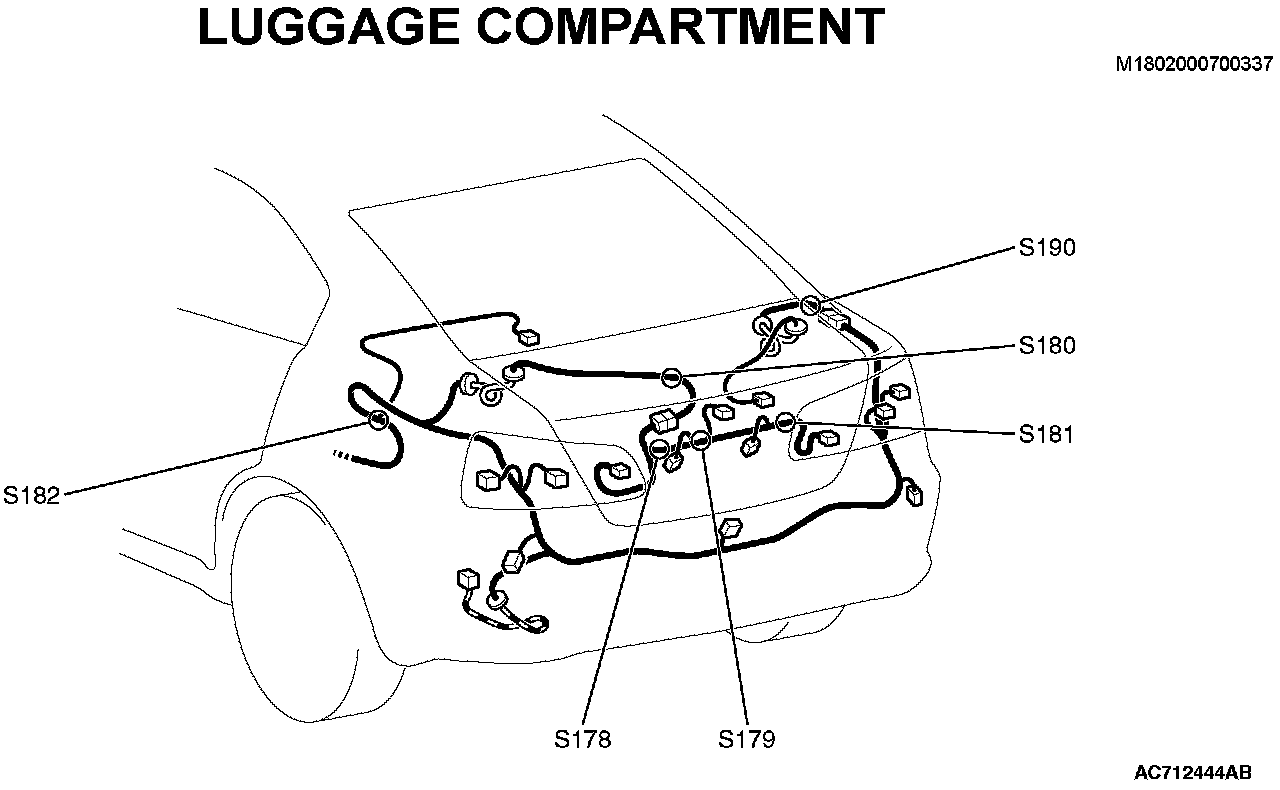 LUGGAGE COMPARTMENT

M1802000700337

S190

S180

S181

S182

S178

S179

AC712444AB