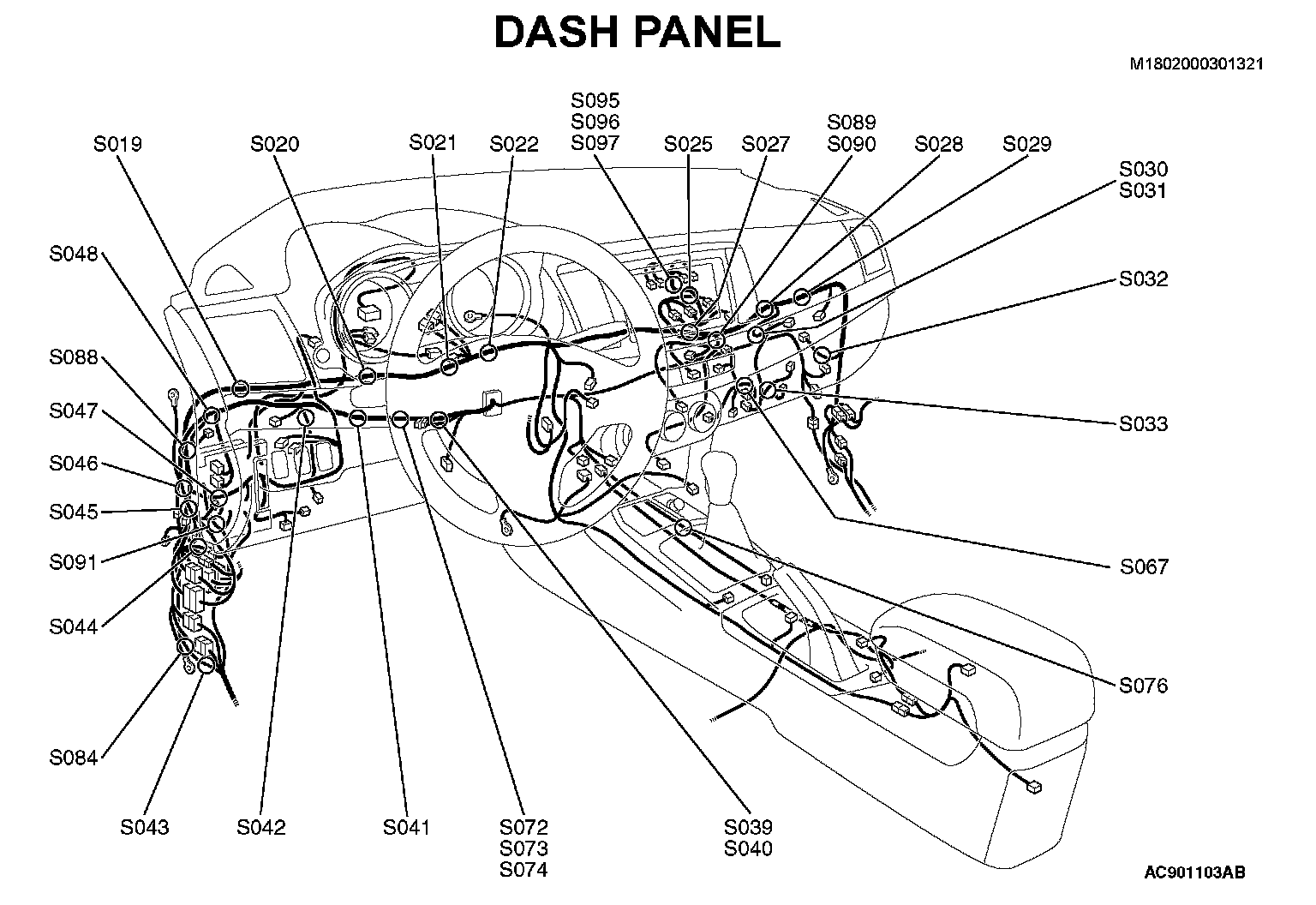 DASH PANEL

M1802000301321

S019
S020
S021
S022
S095
S096
S097
S025
S027
S089
S090
S028
S029
S030
S031
S032
S033
S067
S076
S048
S088
S047
S046
S045
S091
S044
S084
S043
S042
S041
S072
S073
S074
S039
S040

AC901103AB