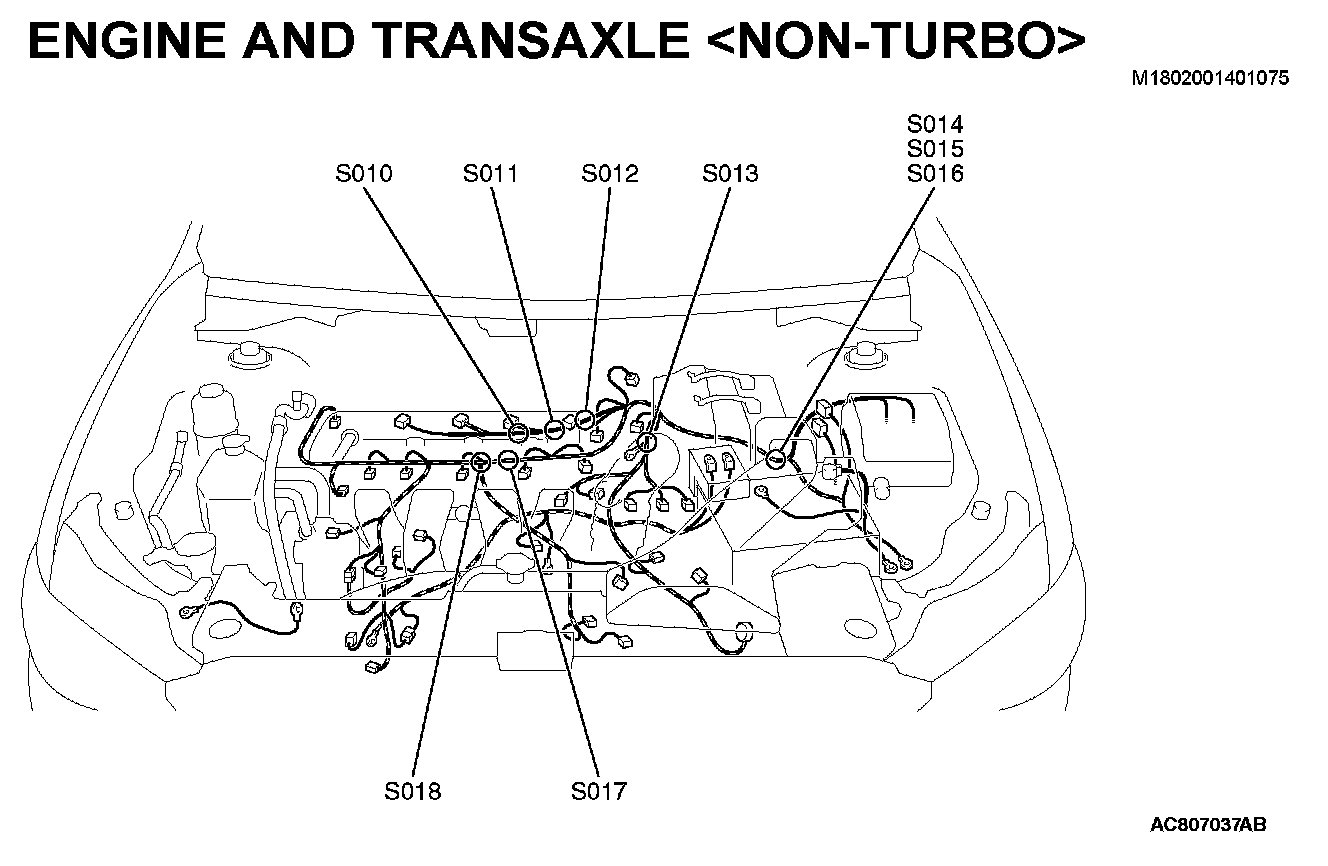 ENGINE AND TRANSAXLE <NON-TURBO>

M1802001401075

S010
S011
S012
S013
S014
S015
S016

S018
S017

AC807037AB