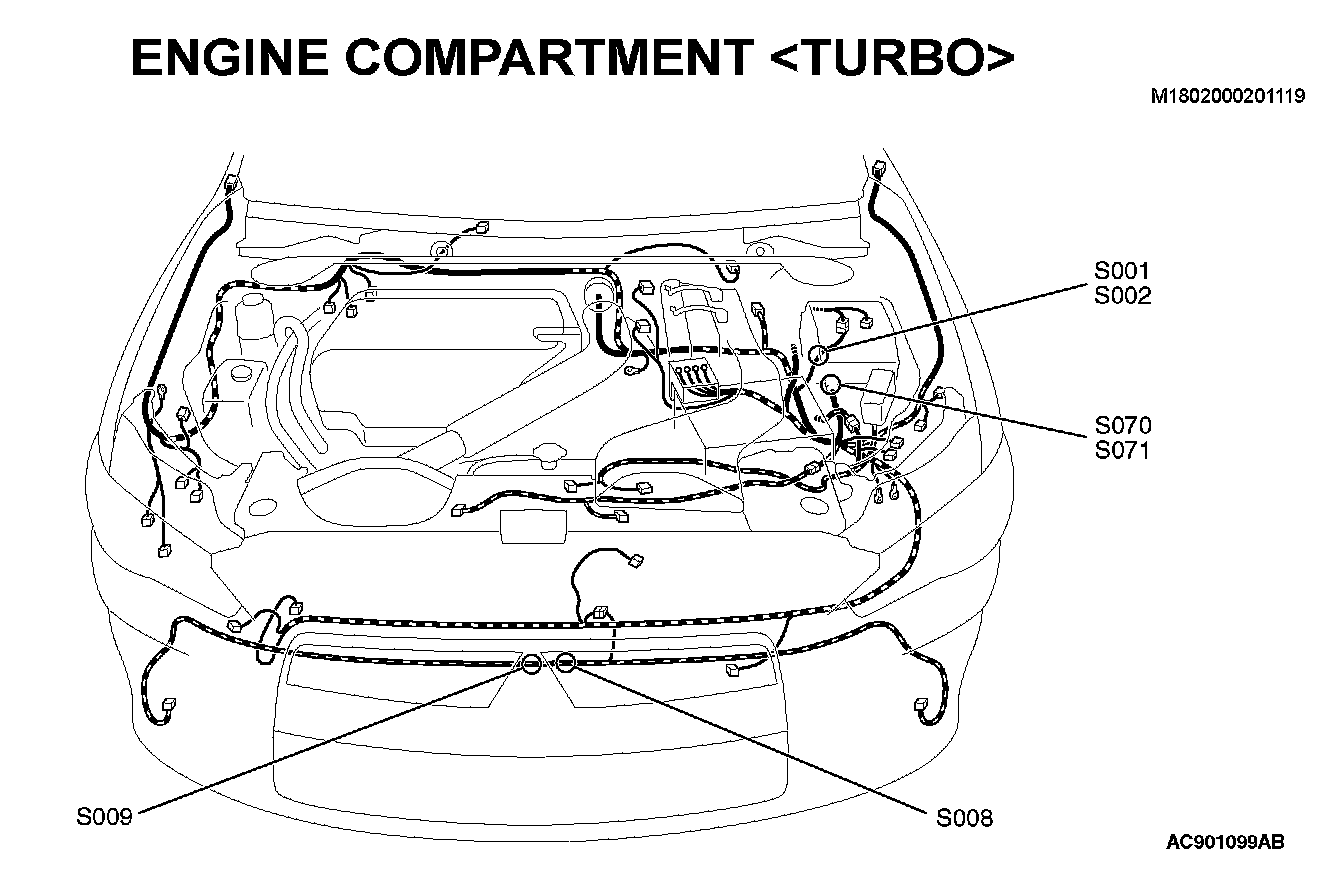 ENGINE COMPARTMENT <TURBO>

M1802000201119

S001
S002

S070
S071

S009

S008

AC901099AB