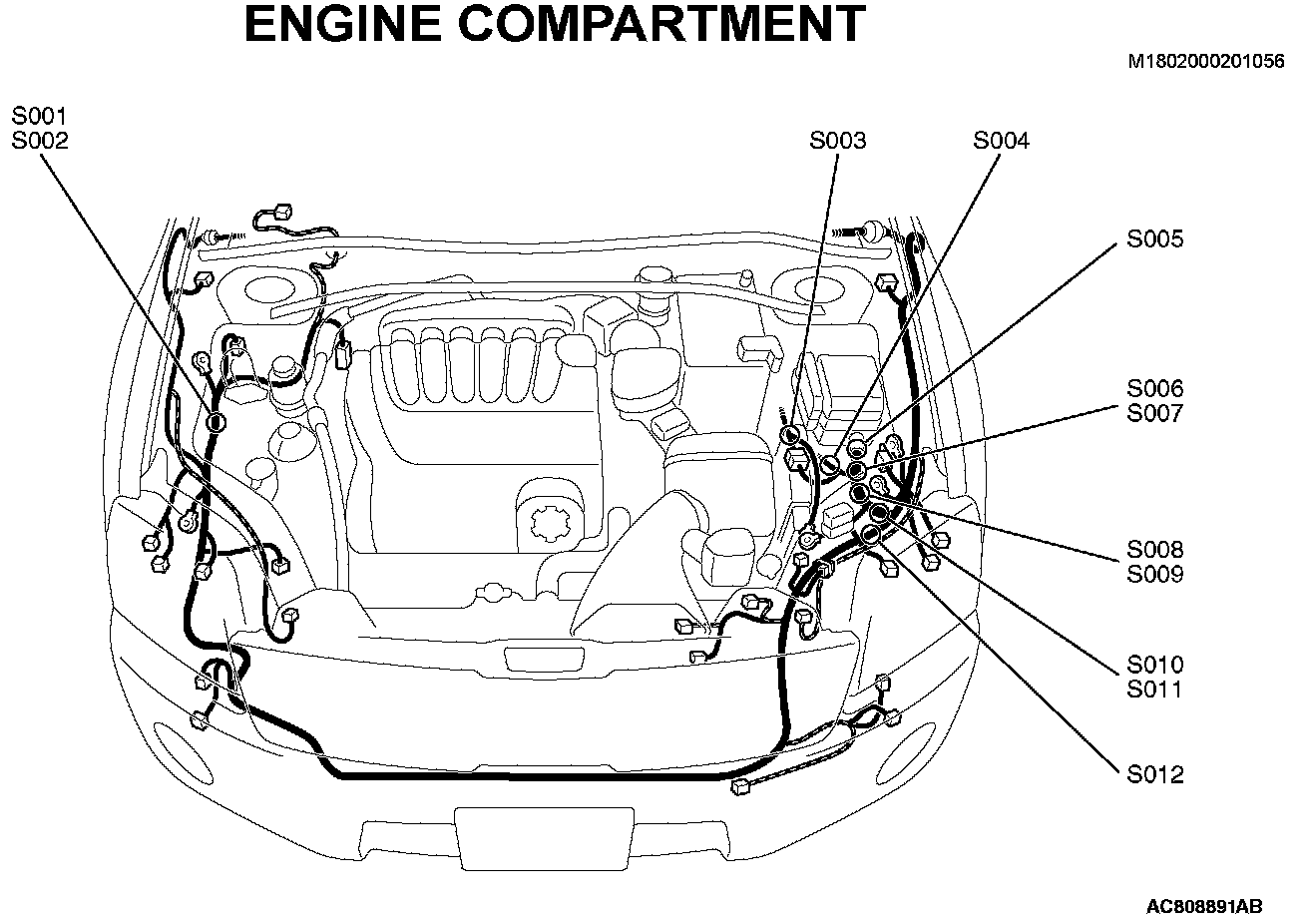 ENGINE COMPARTMENT

M1802000201056

S001
S002

S003

S004

S005

S006
S007

S008
S009

S010
S011

S012

AC808891AB