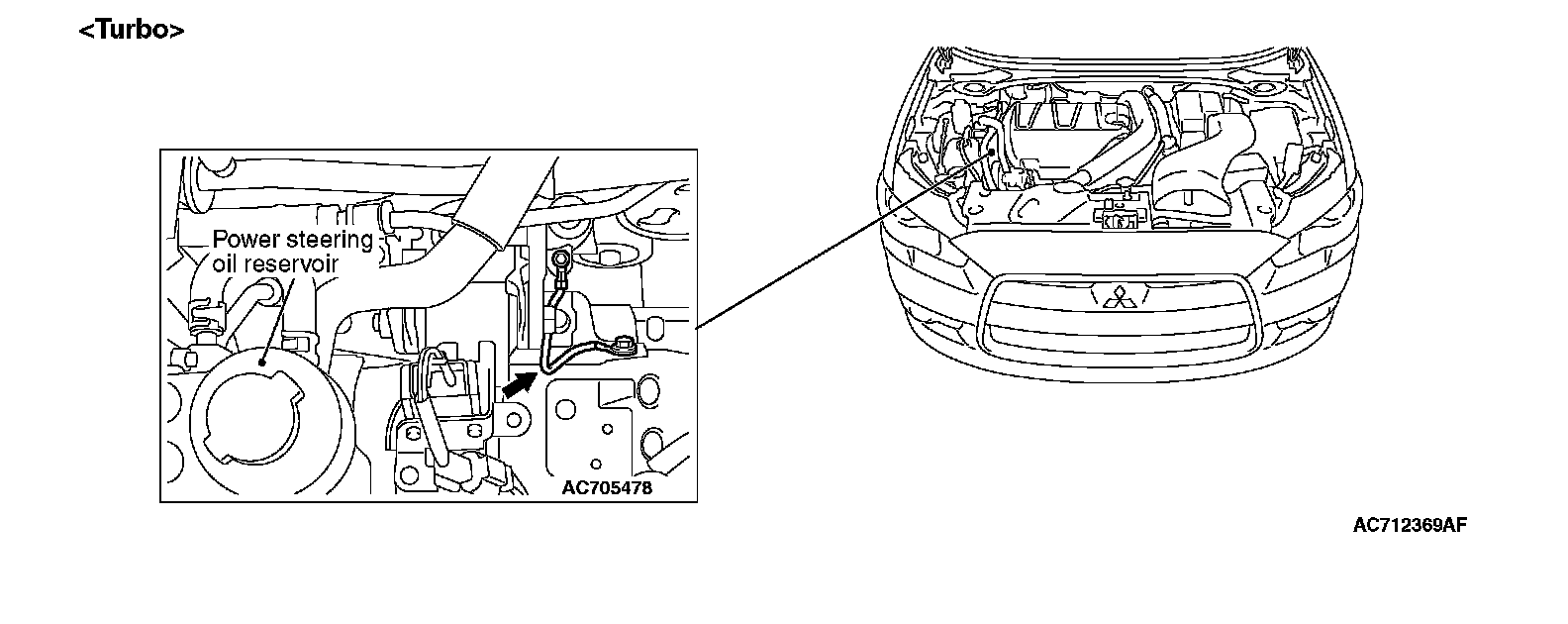 <Turbo>

Power steering oil reservoir

AC705478

AC712369AF