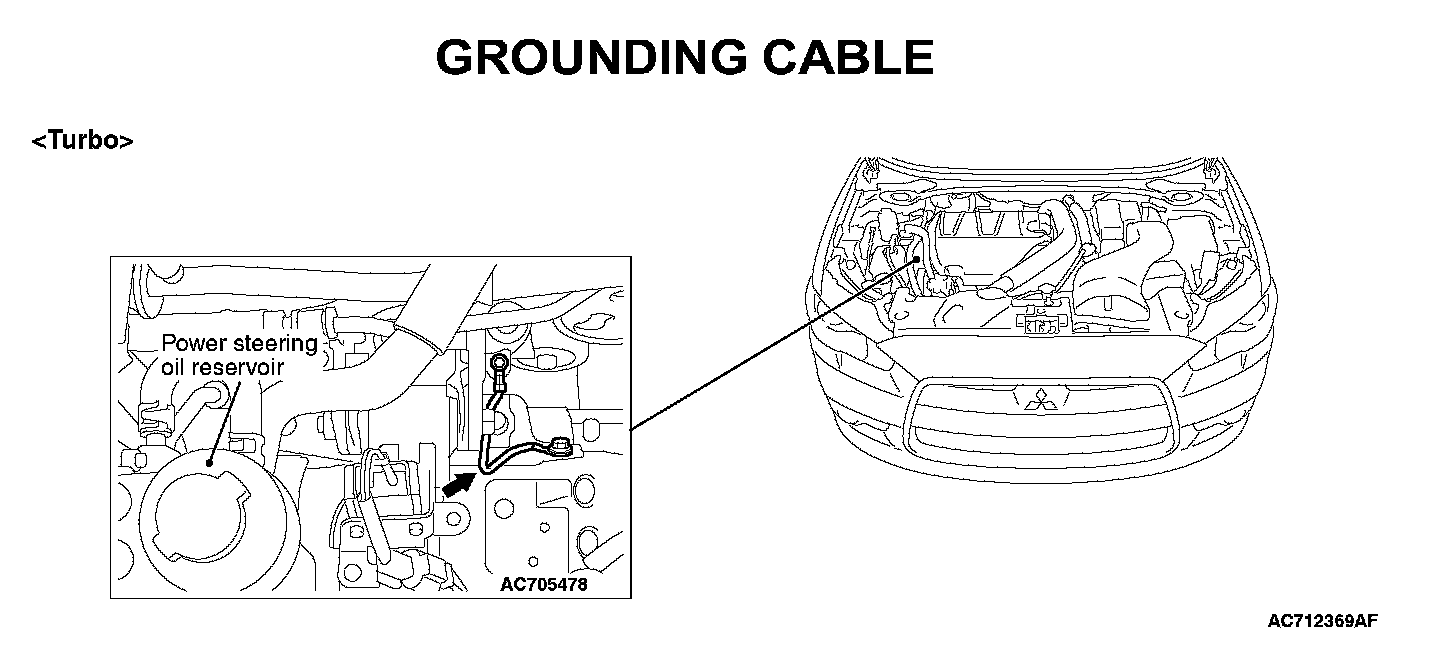 GROUNDING CABLE

<Turbo>

Power steering oil reservoir

AC705478

AC712369AF