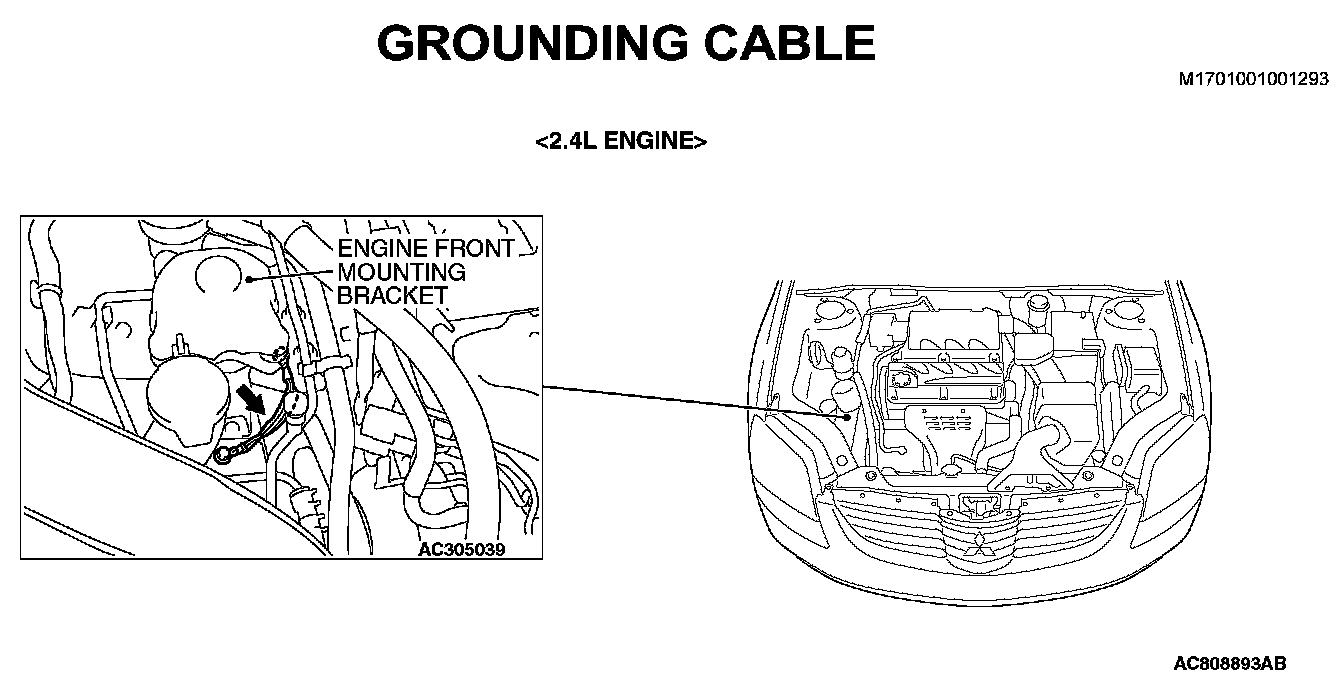 GROUNDING CABLE

M1701001001293

<2.4L ENGINE>

ENGINE FRONT MOUNTING BRACKET

AC305039

AC808893AB