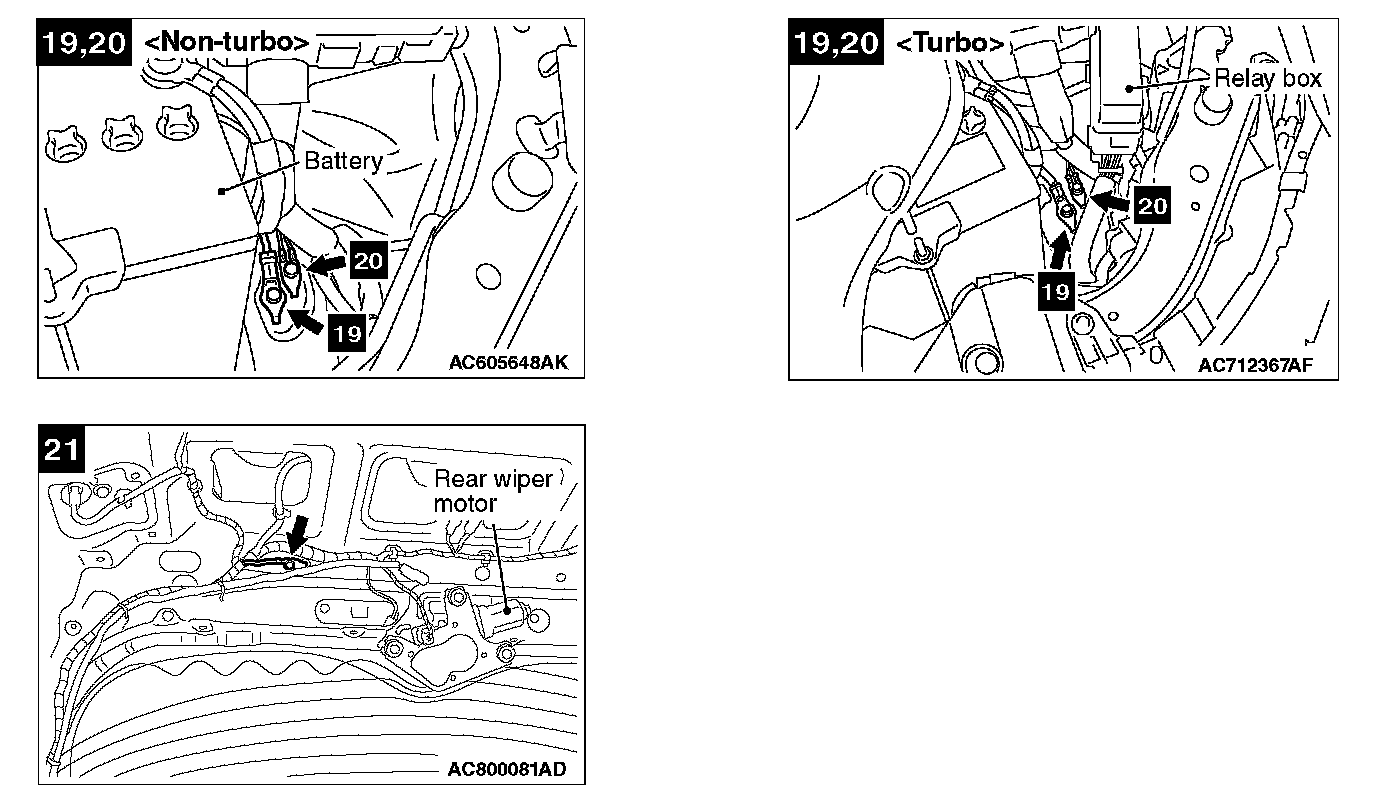 19,20 <Non-turbo>
Battery
20
19
AC605648AK

19,20 <Turbo>
Relay box
20
19
AC712367AF

21
Rear wiper motor
AC800081AD