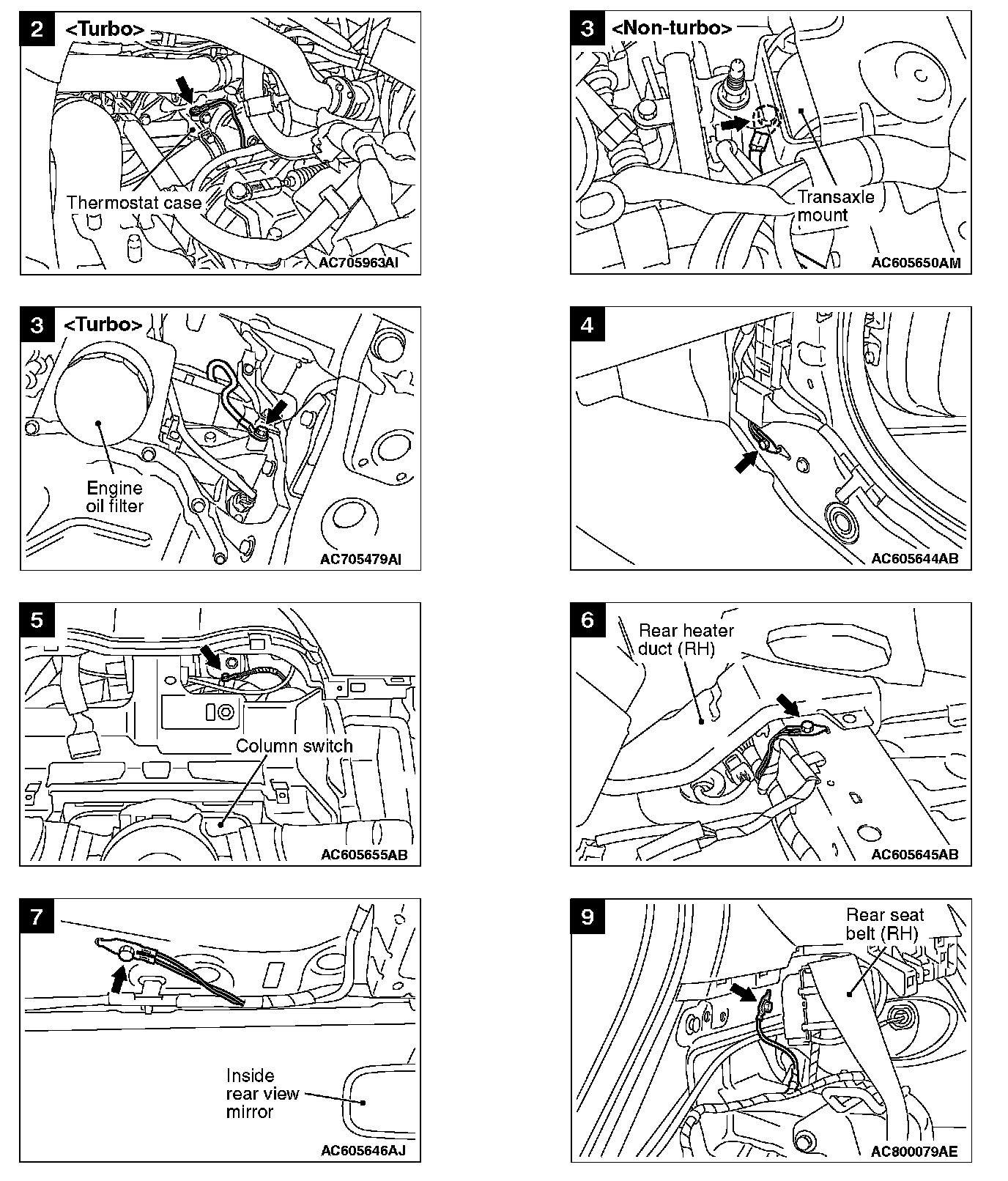 2 <Turbo>

Thermostat case

AC705963AI

3 <Non-turbo>

Transaxle mount

AC605650AM

3 <Turbo>

Engine oil filter

AC705479AI

4

AC605644AB

5

Column switch

AC605655AB

6

Rear heater duct (RH)

AC605645AB

7

Inside rear view mirror

AC605646AJ

9

Rear seat belt (RH)

AC800079AE