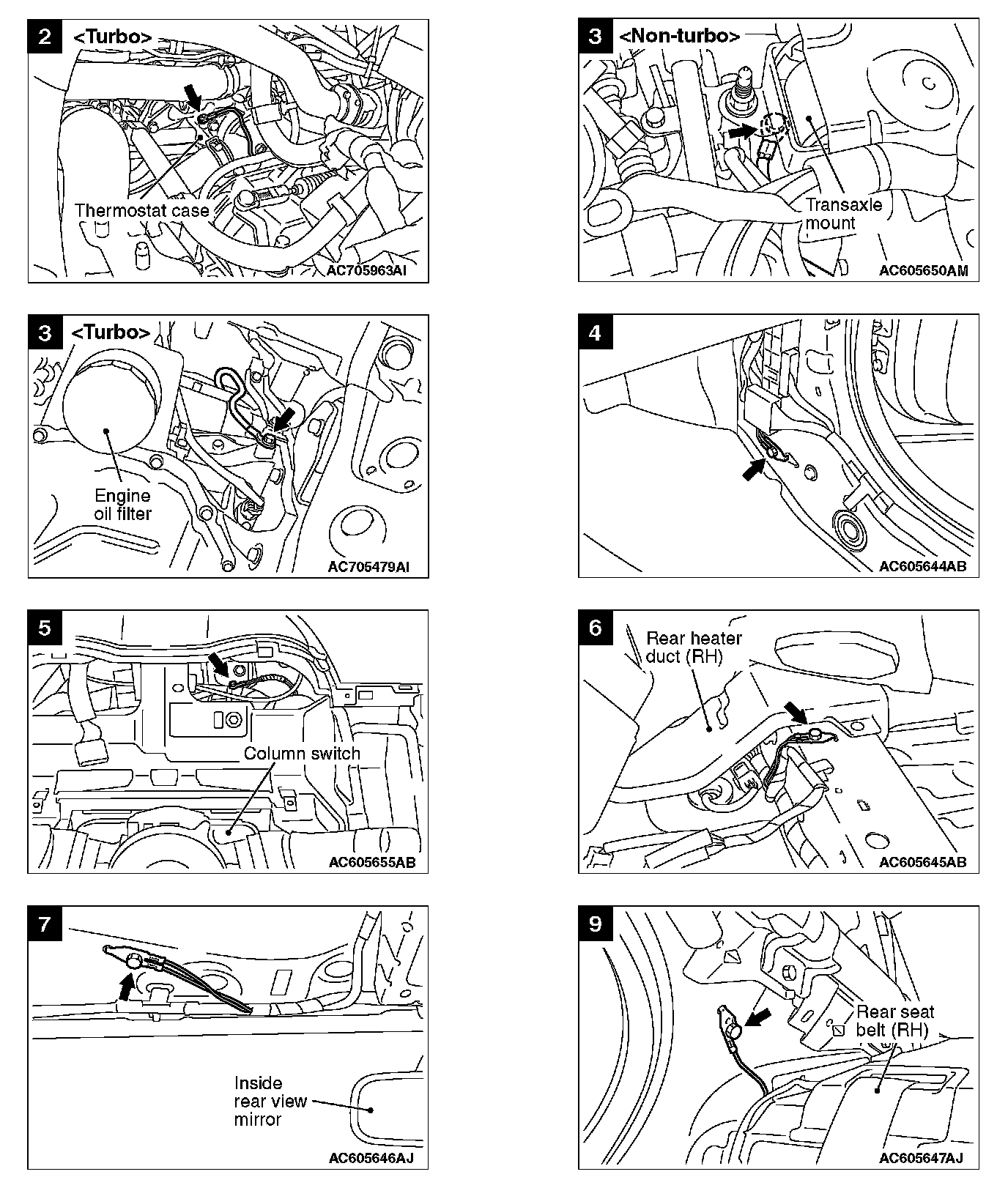 2 <Turbo>

Thermostat case

AC705963AI

3 <Non-turbo>

Transaxle mount

AC605650AM

3 <Turbo>

Engine oil filter

AC705479AI

4

AC605644AB

5

Column switch

AC605655AB

6

Rear heater duct (RH)

AC605645AB

7

Inside rear view mirror

AC605646AJ

9

Rear seat belt (RH)

AC605647AJ