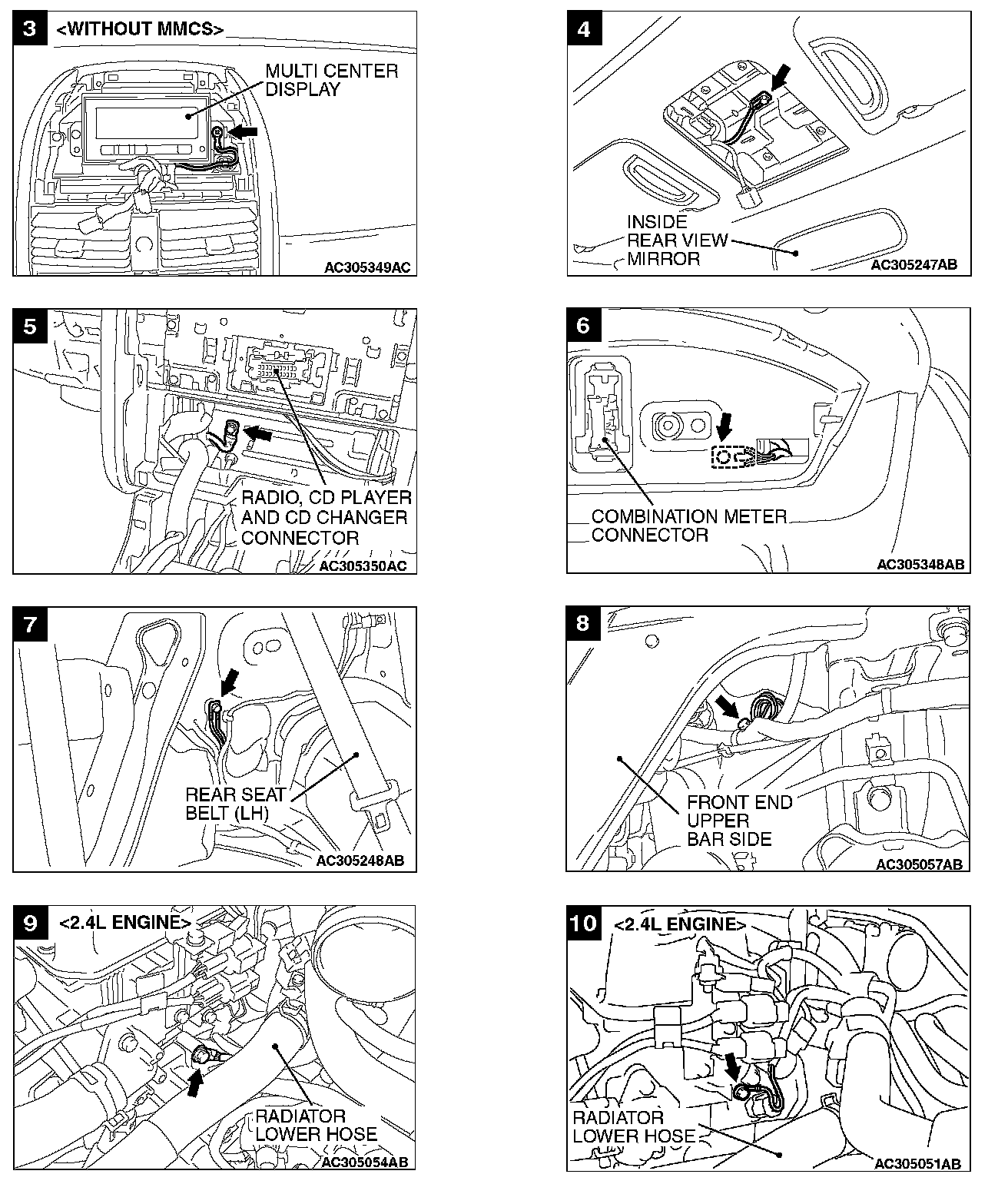 3 <WITHOUT MMCS>

MULTI CENTER DISPLAY

AC305349AC

4

INSIDE REAR VIEW MIRROR

AC305247AB

5

RADIO, CD PLAYER AND CD CHANGER CONNECTOR

AC305350AC

6

COMBINATION METER CONNECTOR

AC305348AB

7

REAR SEAT BELT (LH)

AC305248AB

8

FRONT END UPPER BAR SIDE

AC305057AB

9 <2.4L ENGINE>

RADIATOR LOWER HOSE

AC305054AB

10 <2.4L ENGINE>

RADIATOR LOWER HOSE

AC305051AB