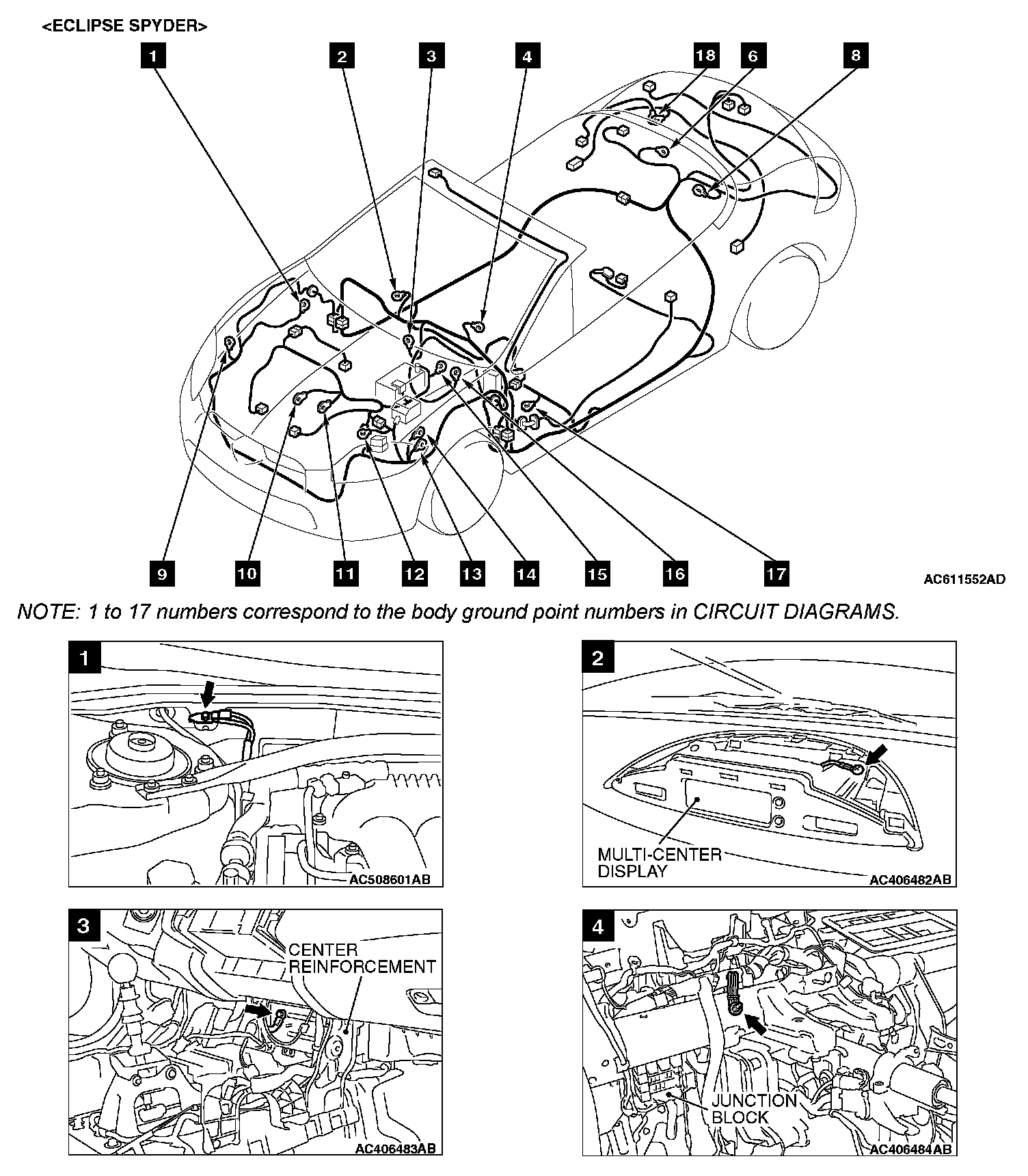 <ECLIPSE SPYDER>

1 2 3 4 18 6 8

9 10 11 12 13 14 15 16 17

AC611552AD

NOTE: 1 to 17 numbers correspond to the body ground point numbers in CIRCUIT DIAGRAMS.

1

AC508601AB

2

MULTI-CENTER DISPLAY

AC406482AB

3

CENTER REINFORCEMENT

AC406483AB

4

JUNCTION BLOCK

AC406484AB