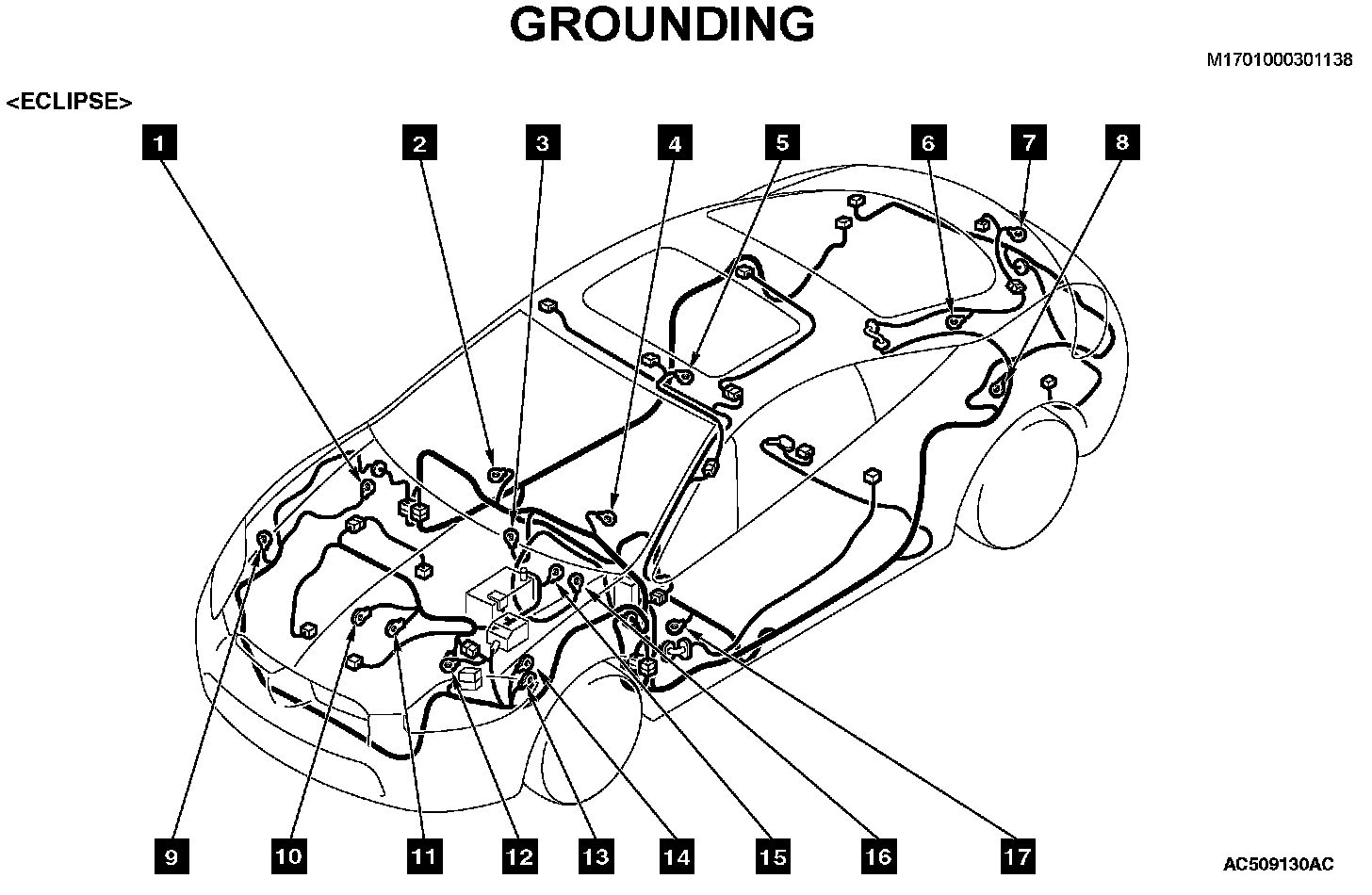 GROUNDING

M1701000301138

<ECLIPSE>

1 2 3 4 5 6 7 8

9 10 11 12 13 14 15 16 17

AC509130AC