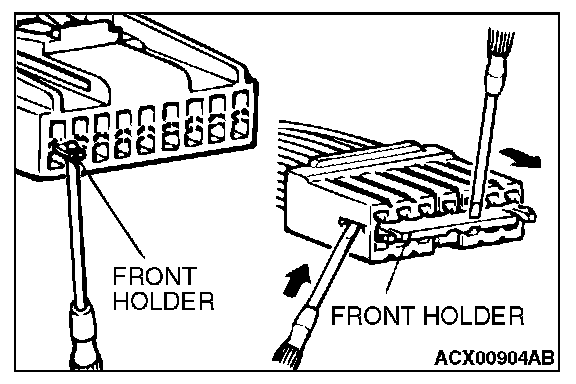 FRONT HOLDER

FRONT HOLDER

ACX00904AB