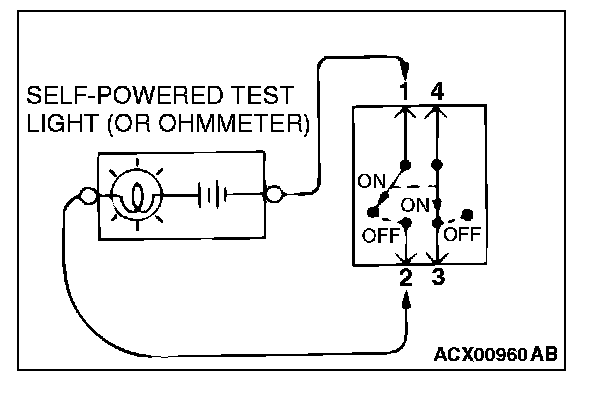 SELF-POWERED TEST LIGHT (OR OHMMETER)

1 4

ON

ON

OFF

OFF

2 3

ACX00960 AB