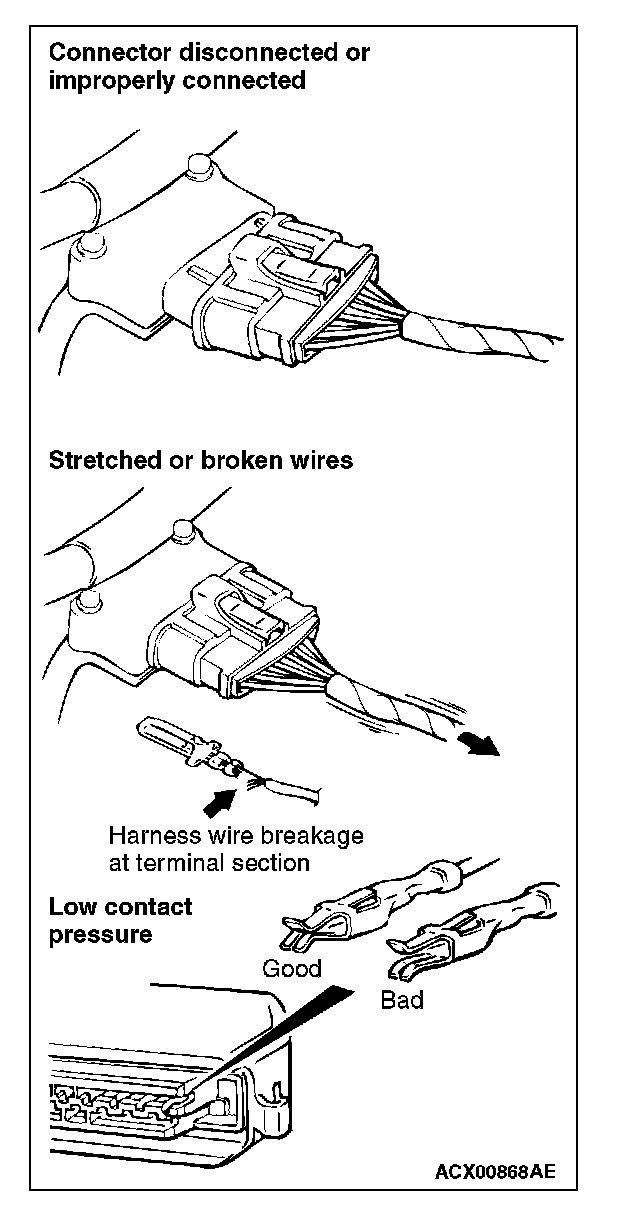 Connector disconnected or improperly connected

Stretched or broken wires

Harness wire breakage at terminal section

Low contact pressure

Good

Bad

ACX00868AE