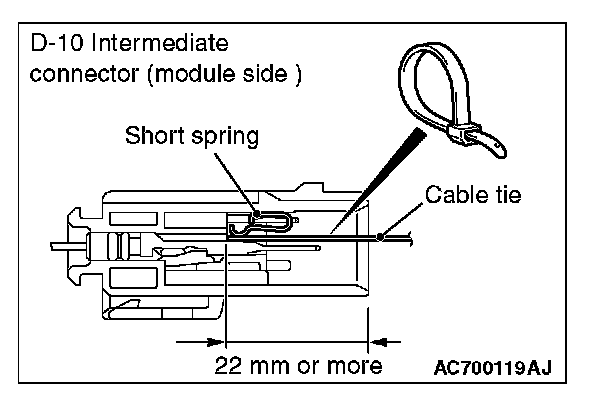 D-10 Intermediate connector (module side )

Short spring

Cable tie

22 mm or more

AC700119AJ