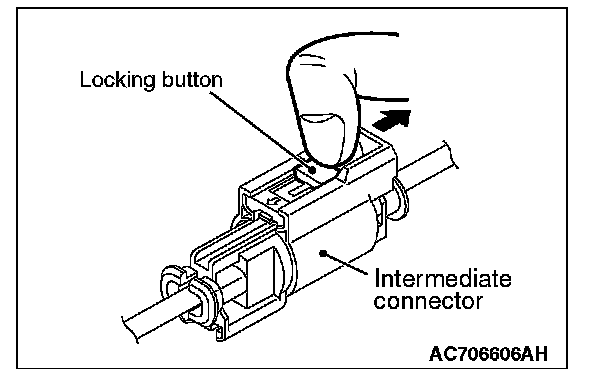 Locking button

Intermediate connector

AC706606AH