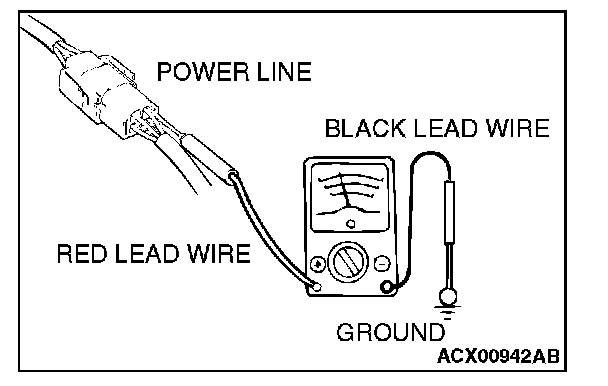 POWER LINE

BLACK LEAD WIRE

RED LEAD WIRE

GROUND

ACX00942AB