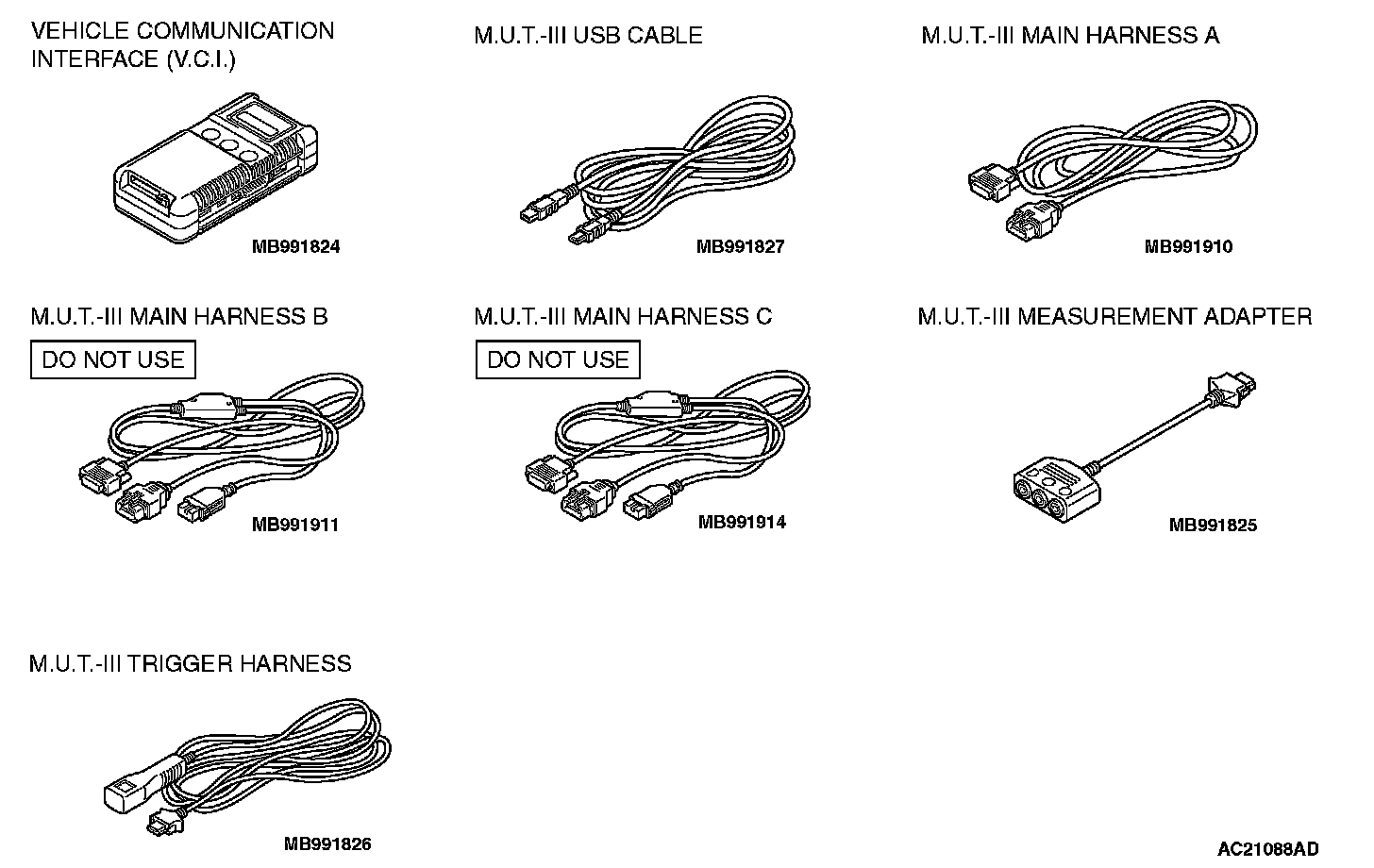 VEHICLE COMMUNICATION INTERFACE (V.C.I.)

MB991824

M.U.T.-III USB CABLE

MB991827

M.U.T.-III MAIN HARNESS A

MB991910

M.U.T.-III MAIN HARNESS B

DO NOT USE

MB991911

M.U.T.-III MAIN HARNESS C

DO NOT USE

MB991914

M.U.T.-III MEASUREMENT ADAPTER

MB991825

M.U.T.-III TRIGGER HARNESS

MB991826

AC21088AD