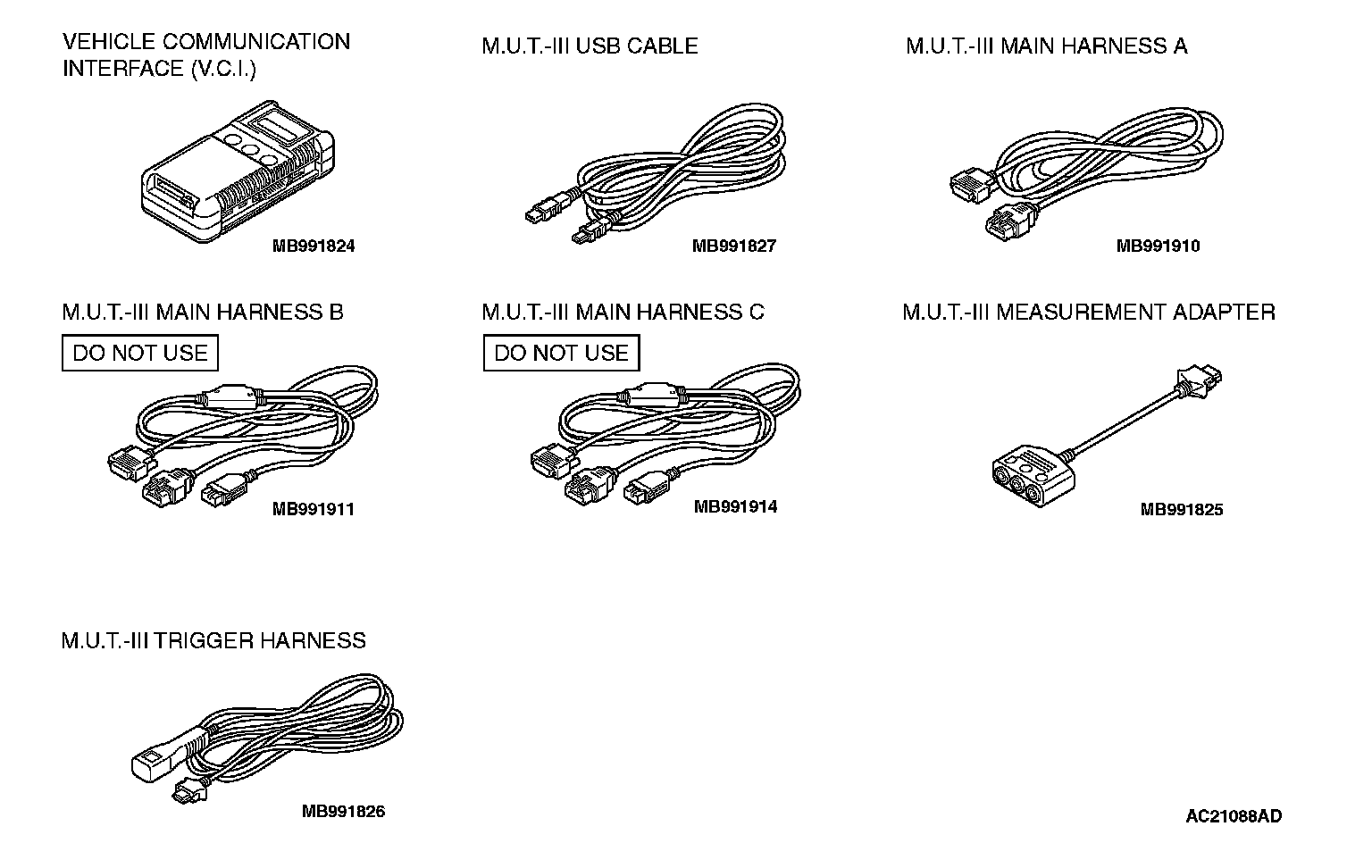 VEHICLE COMMUNICATION INTERFACE (V.C.I.)

MB991824

M.U.T.-III USB CABLE

MB991827

M.U.T.-III MAIN HARNESS A

MB991910

M.U.T.-III MAIN HARNESS B

DO NOT USE

MB991911

M.U.T.-III MAIN HARNESS C

DO NOT USE

MB991914

M.U.T.-III MEASUREMENT ADAPTER

MB991825

M.U.T.-III TRIGGER HARNESS

MB991826

AC21088AD