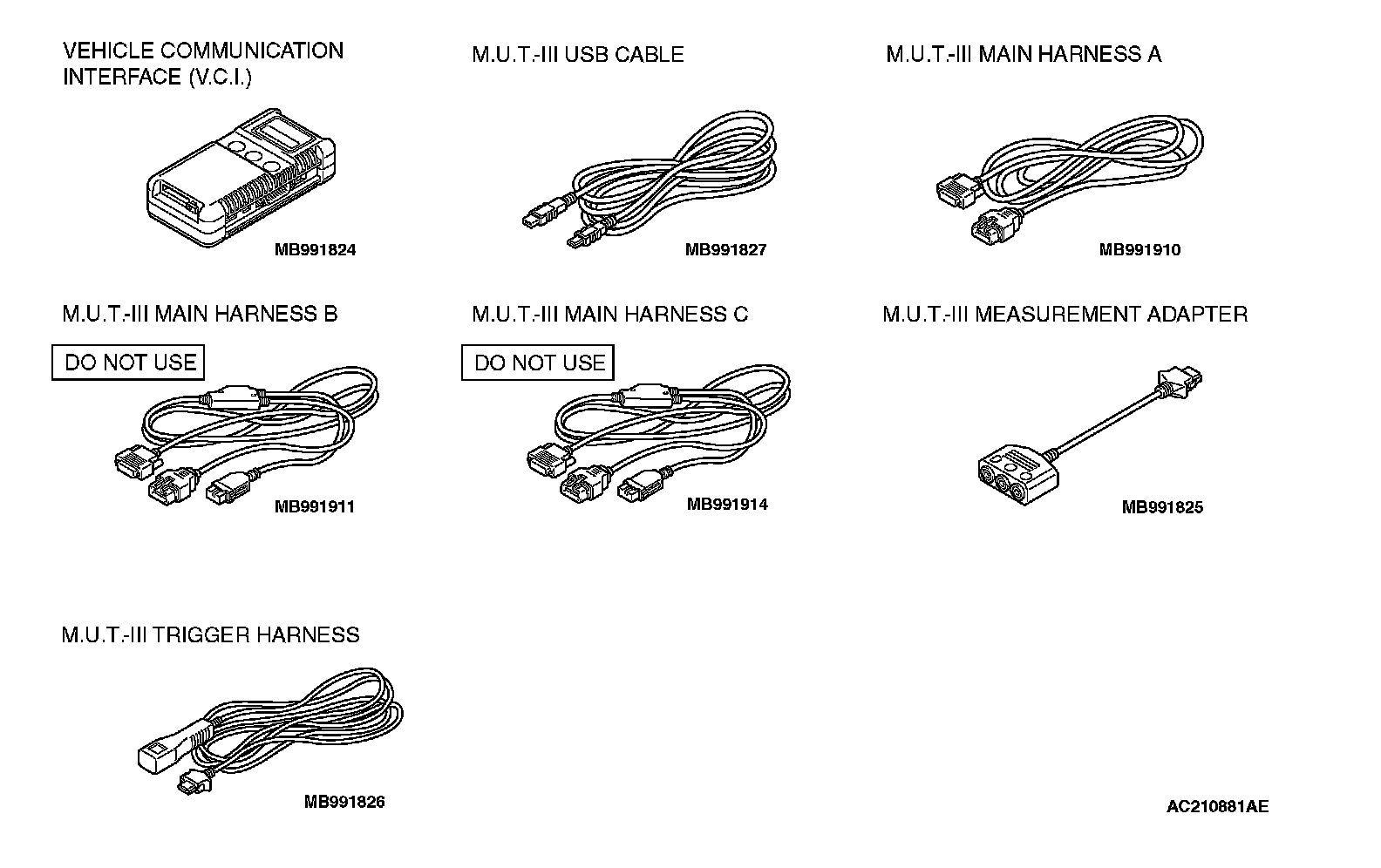 VEHICLE COMMUNICATION INTERFACE (V.C.I.)

MB991824

M.U.T.-III USB CABLE

MB991827

M.U.T.-III MAIN HARNESS A

MB991910

M.U.T.-III MAIN HARNESS B

DO NOT USE

MB991911

M.U.T.-III MAIN HARNESS C

DO NOT USE

MB991914

M.U.T.-III MEASUREMENT ADAPTER

MB991825

M.U.T.-III TRIGGER HARNESS

MB991826

AC210881AE