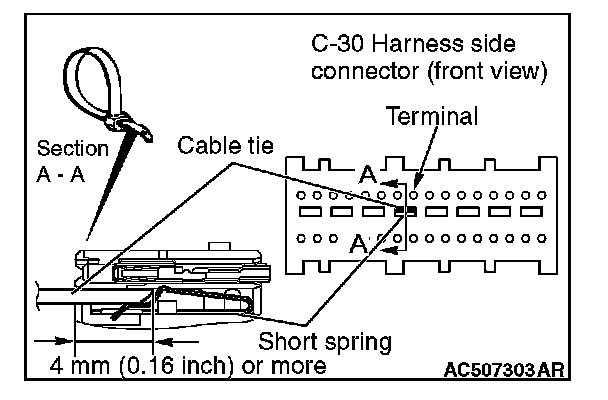 C-30 Harness side connector (front view)

Terminal

Section A - A

Cable tie

A

A

Short spring

4 mm (0.16 inch) or more

AC507303AR