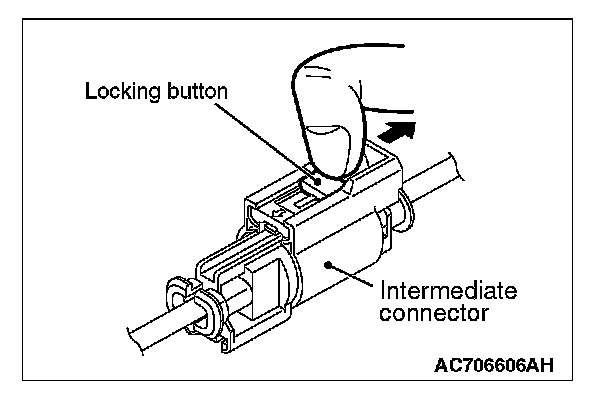 Locking button

Intermediate connector

AC706606AH