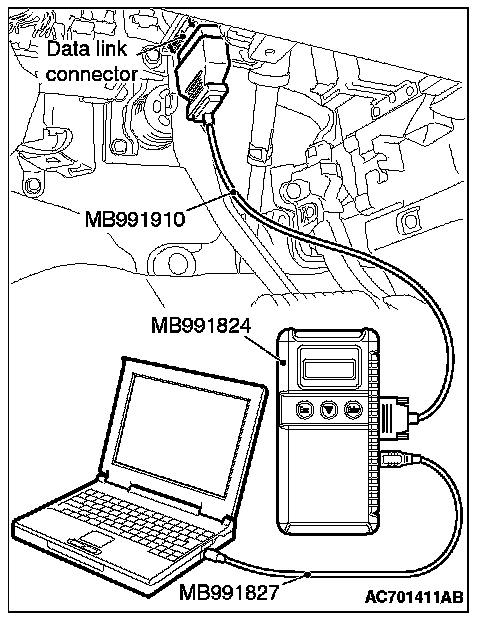 Data link connector

MB991910

MB991824

MB991827

AC701411AB