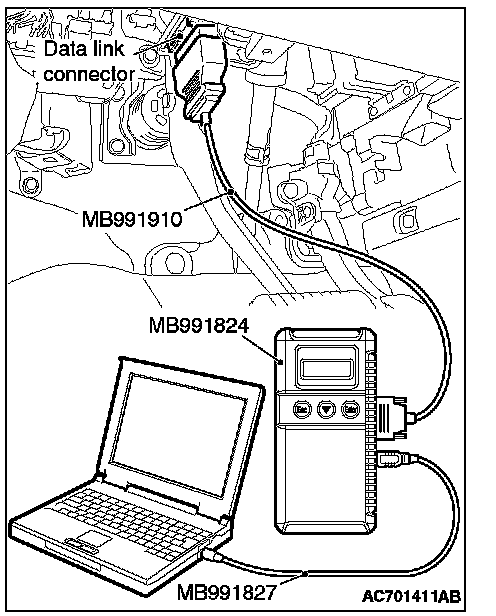 Data link connector

MB991910

MB991824

Esc

Enter

MB991827

AC701411AB