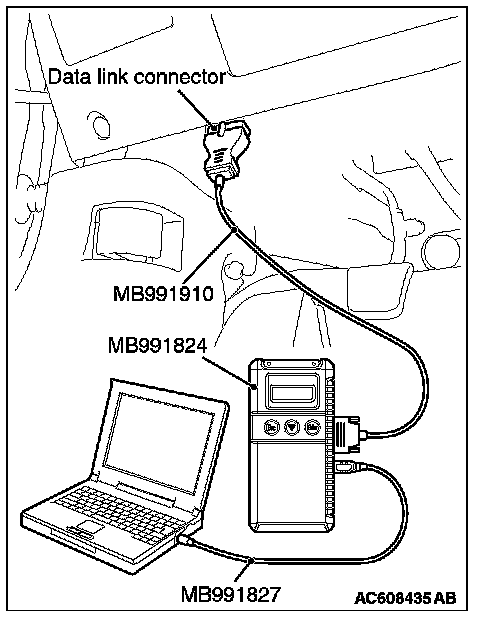 Data link connector

MB991910

MB991824

MB991827

AC608435 AB