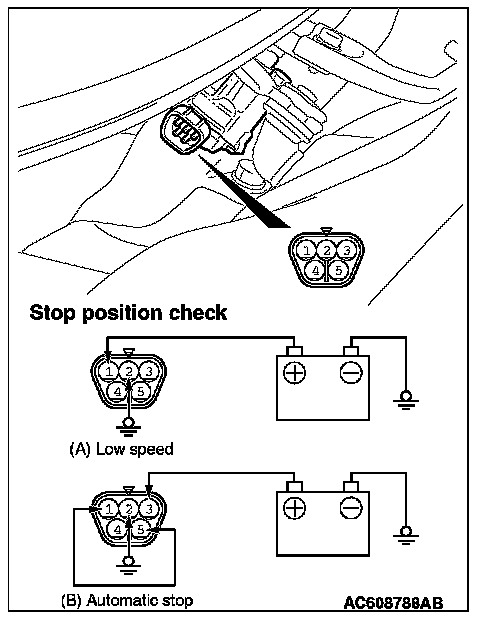 1 2 3
4 5

Stop position check

1 2 3
4 5

(A) Low speed

1 2 3
4 5

(B) Automatic stop

AC608788AB