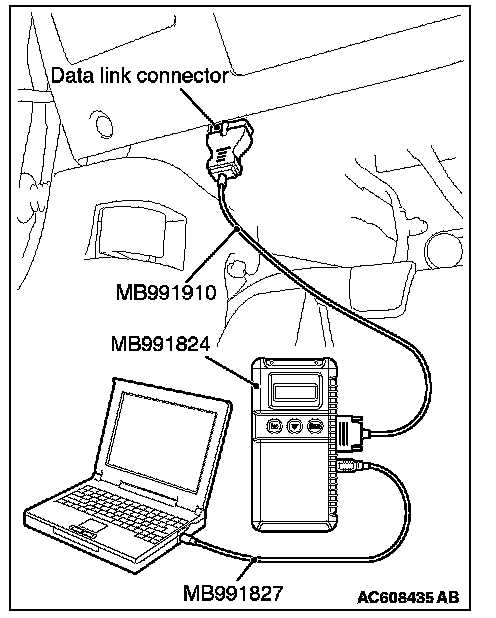 Data link connector
MB991910
MB991824
MB991827
AC608435 AB