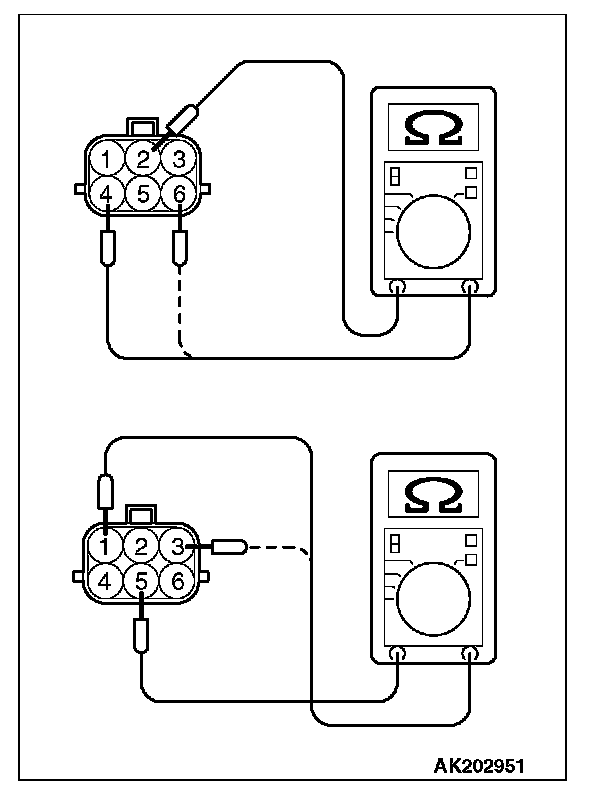 1 2 3
4 5 6
Ω

1 2 3
4 5 6
Ω

AK202951