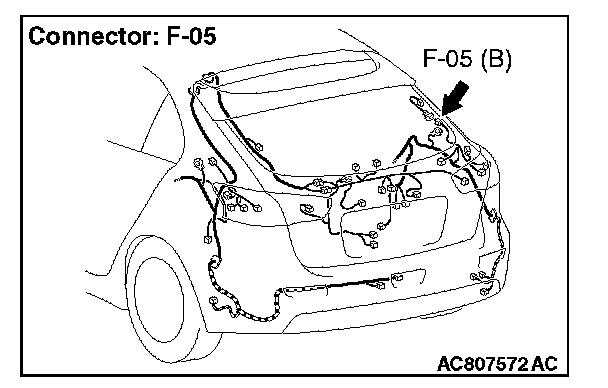 Connector: F-05

F-05 (B)

AC807572 AC