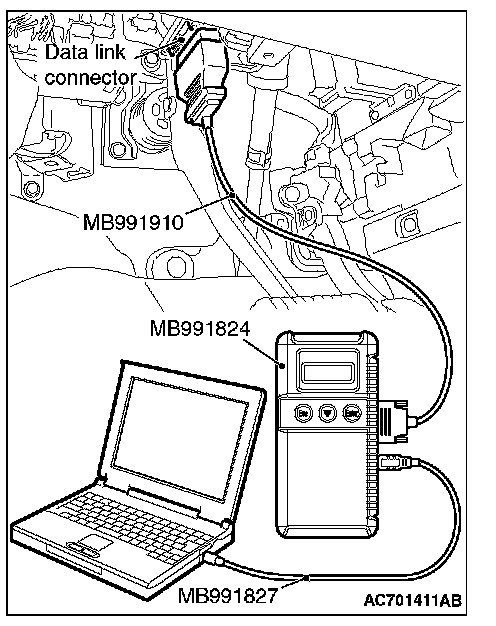 Data link connector

MB991910

MB991824

MB991827

AC701411AB