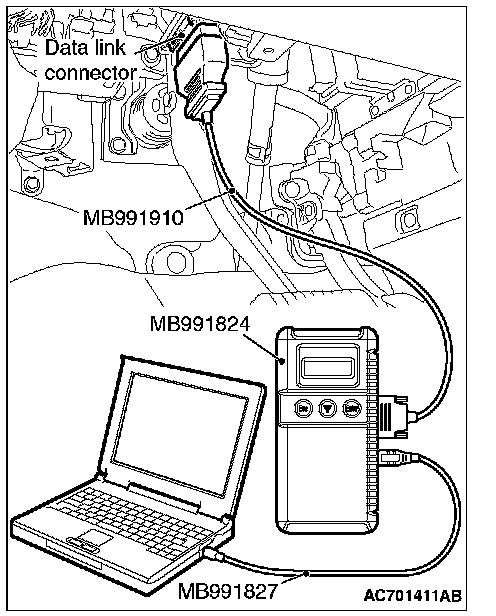 Data link connector

MB991910

MB991824

Esc

Enter

MB991827

AC701411AB