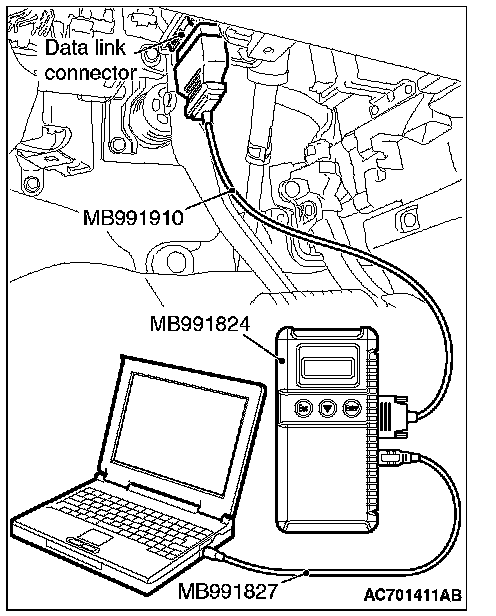 Data link connector

MB991910

MB991824

Esc

Enter

MB991827

AC701411AB