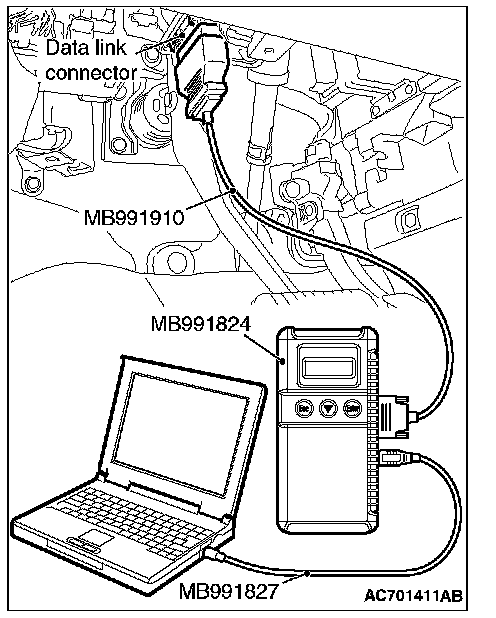 Data link connector

MB991910

MB991824

Esc

Enter

MB991827

AC701411AB