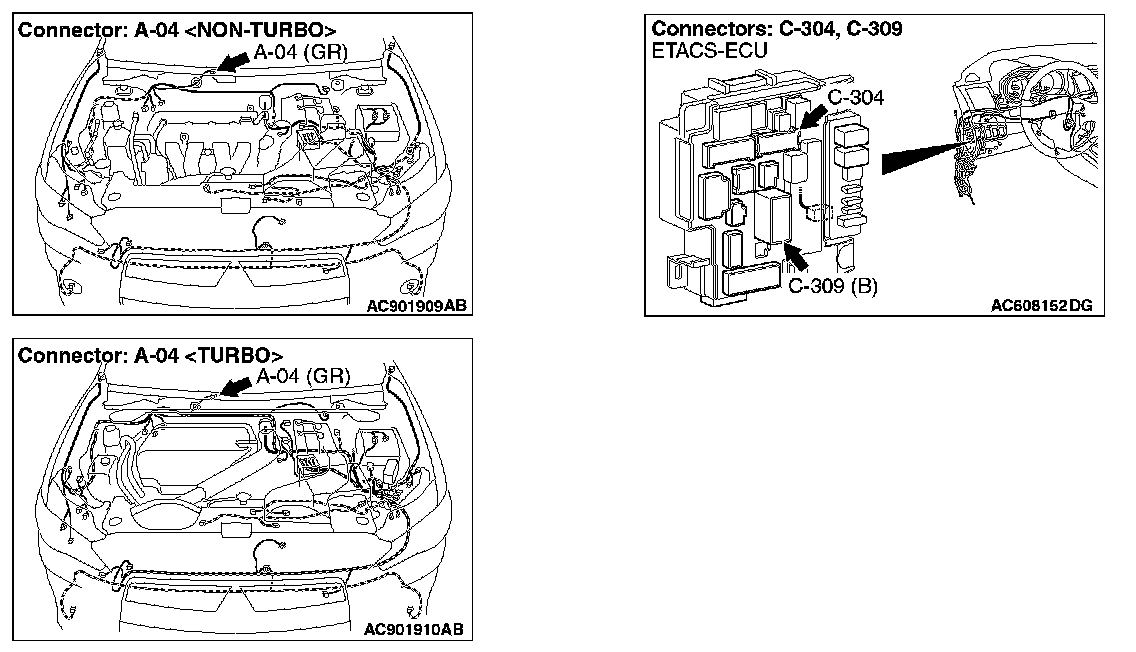 Connector: A-04 <NON-TURBO>
A-04 (GR)
AC901909AB

Connector: A-04 <TURBO>
A-04 (GR)
AC901910AB

Connectors: C-304, C-309
ETACS-ECU
C-304
C-309 (B)
AC608152DG