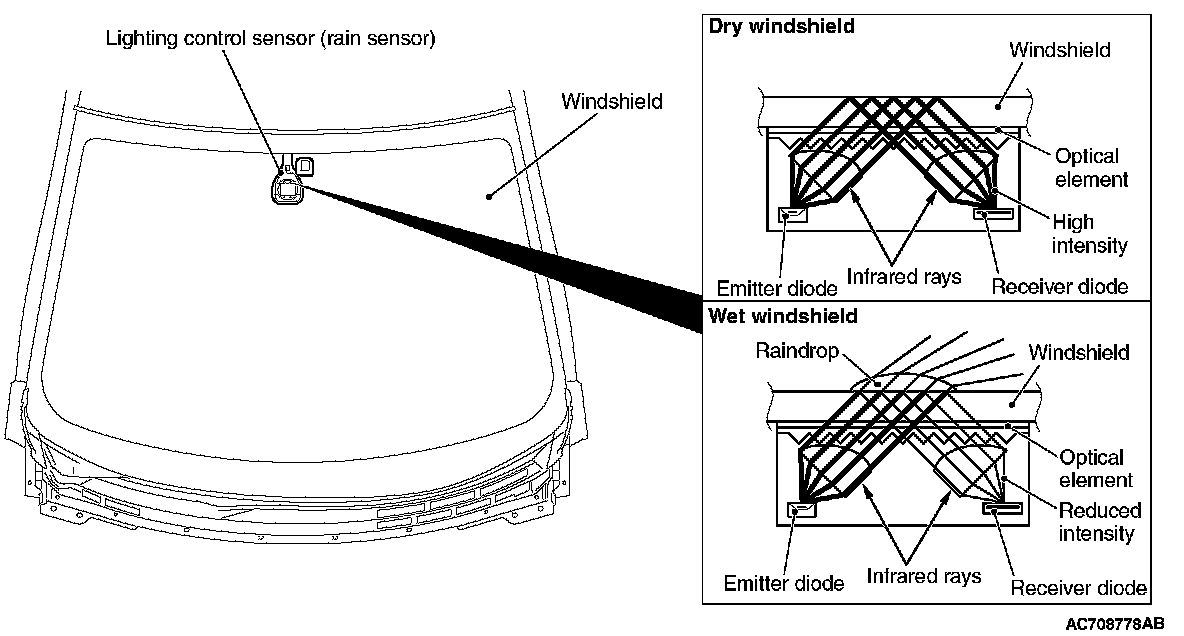 Lighting control sensor (rain sensor)

Windshield

Dry windshield

Windshield

Optical element

High intensity

Emitter diode

Infrared rays

Receiver diode

Wet windshield

Raindrop

Windshield

Optical element

Reduced intensity

Emitter diode

Infrared rays

Receiver diode

AC708778AB